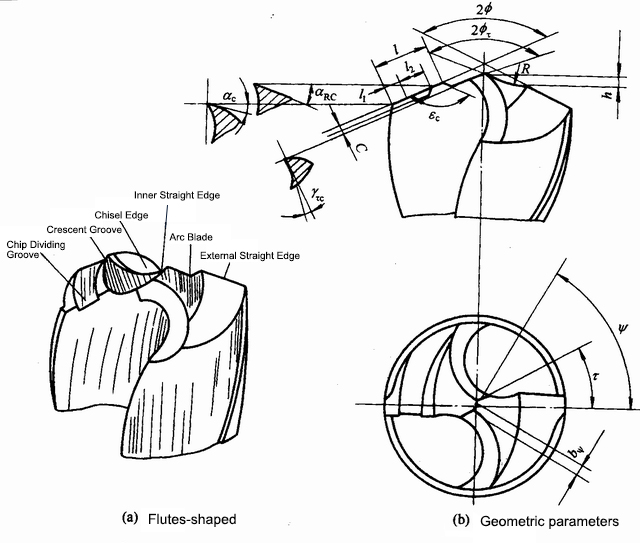 $2\phi$
$2\phi_\tau$
$l$
$l_2$
$l_1$
$R$
$h$
$\alpha_c$
$\alpha_{RC}$
$\varepsilon_c$
$C$
$\gamma_{\tau c}$
Inner Straight Edge
Chisel Edge
Crescent Groove
Chip Dividing Groove
Arc Blade
External Straight Edge
$\psi$
$\tau$
$b_\psi$
(a) Flutes-shaped
(b) Geometric parameters